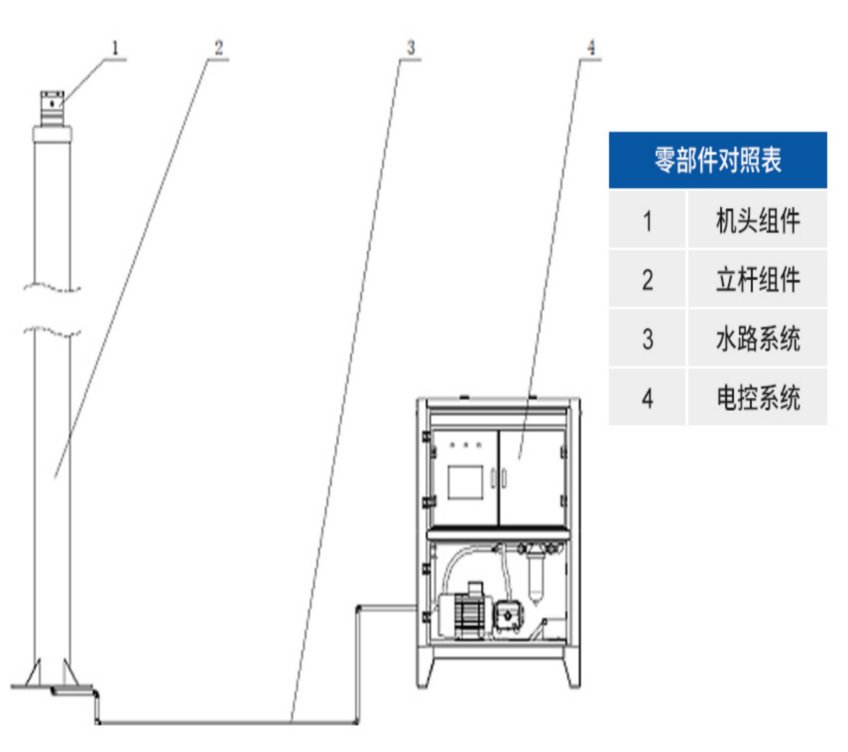 1

2

3

4

| 零部件对照表 | |
|---|---|
| 1 | 机头组件 |
| 2 | 立杆组件 |
| 3 | 水路系统 |
| 4 | 电控系统 |